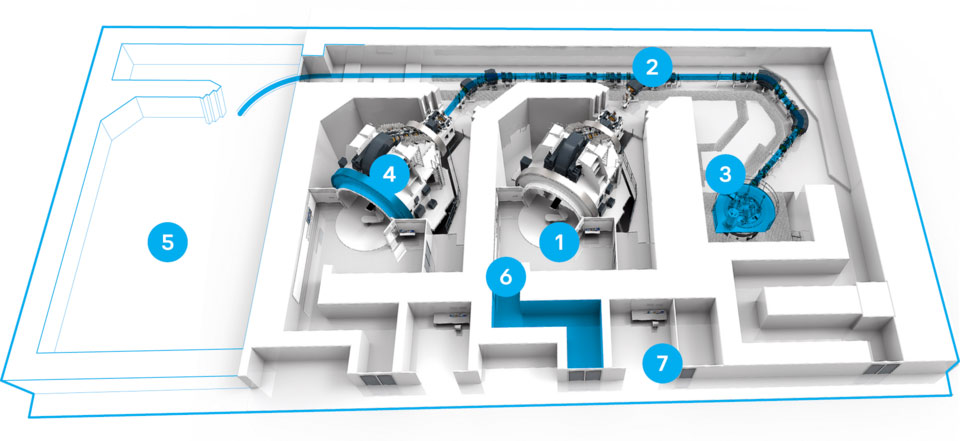 2
4
3
5
1
6
7